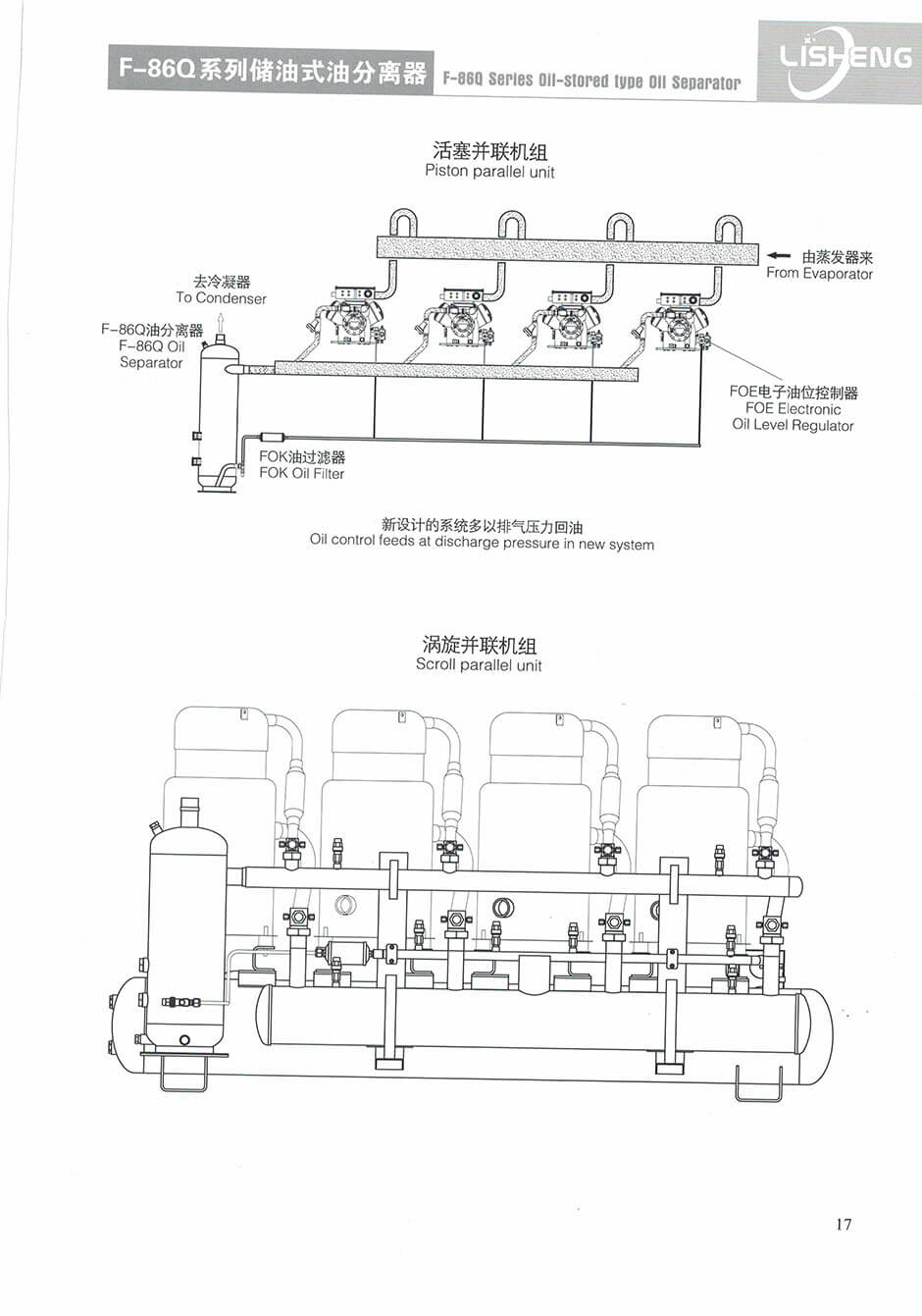 F-86Q系列储油式油分离器 F-86Q Series Oil-stored type Oil Separator

LISHENG

活塞并联机组
Piston parallel unit

由蒸发器来
From Evaporator

去冷凝器
To Condenser

F-86Q油分离器
F-86Q Oil Separator

FOE电子油位控制器
FOE Electronic Oil Level Regulator

FOK油过滤器
FOK Oil Filter

新设计的系统多以排气压力回油
Oil control feeds at discharge pressure in new system

涡旋并联机组
Scroll parallel unit

17